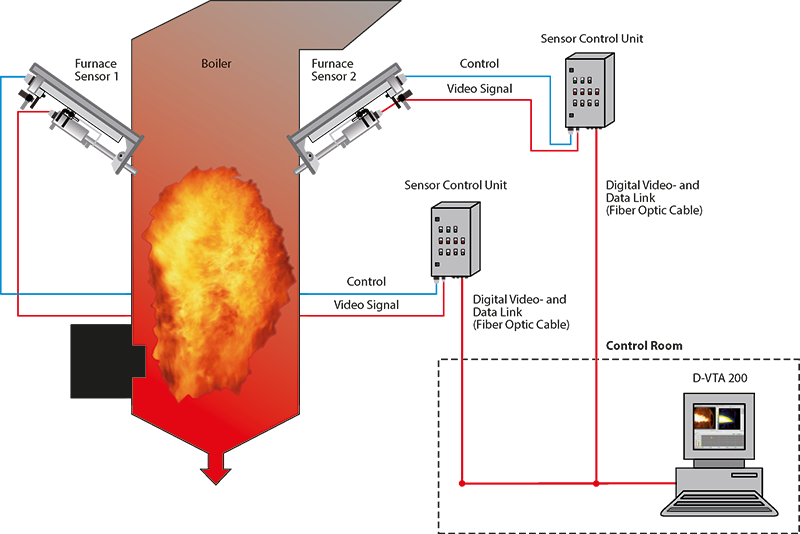 Furnace Sensor 1

Boiler

Furnace Sensor 2

Control

Video Signal

Sensor Control Unit

Digital Video- and Data Link (Fiber Optic Cable)

Sensor Control Unit

Control

Video Signal

Digital Video- and Data Link (Fiber Optic Cable)

Control Room

D-VTA 200